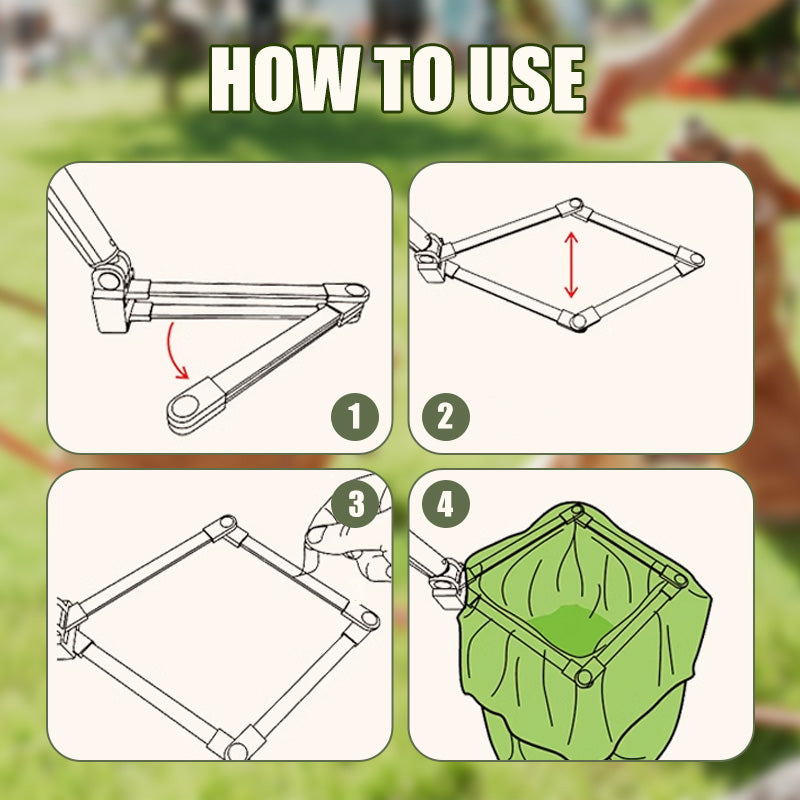 HOW TO USE

1

2

3

4