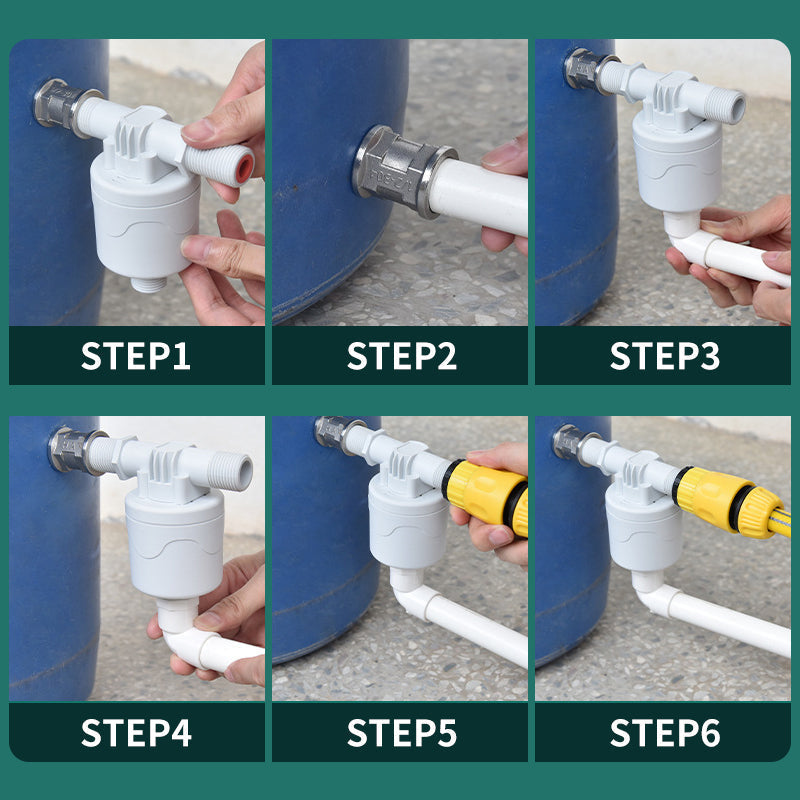 STEP1

STEP2

STEP3

STEP4

STEP5

STEP6